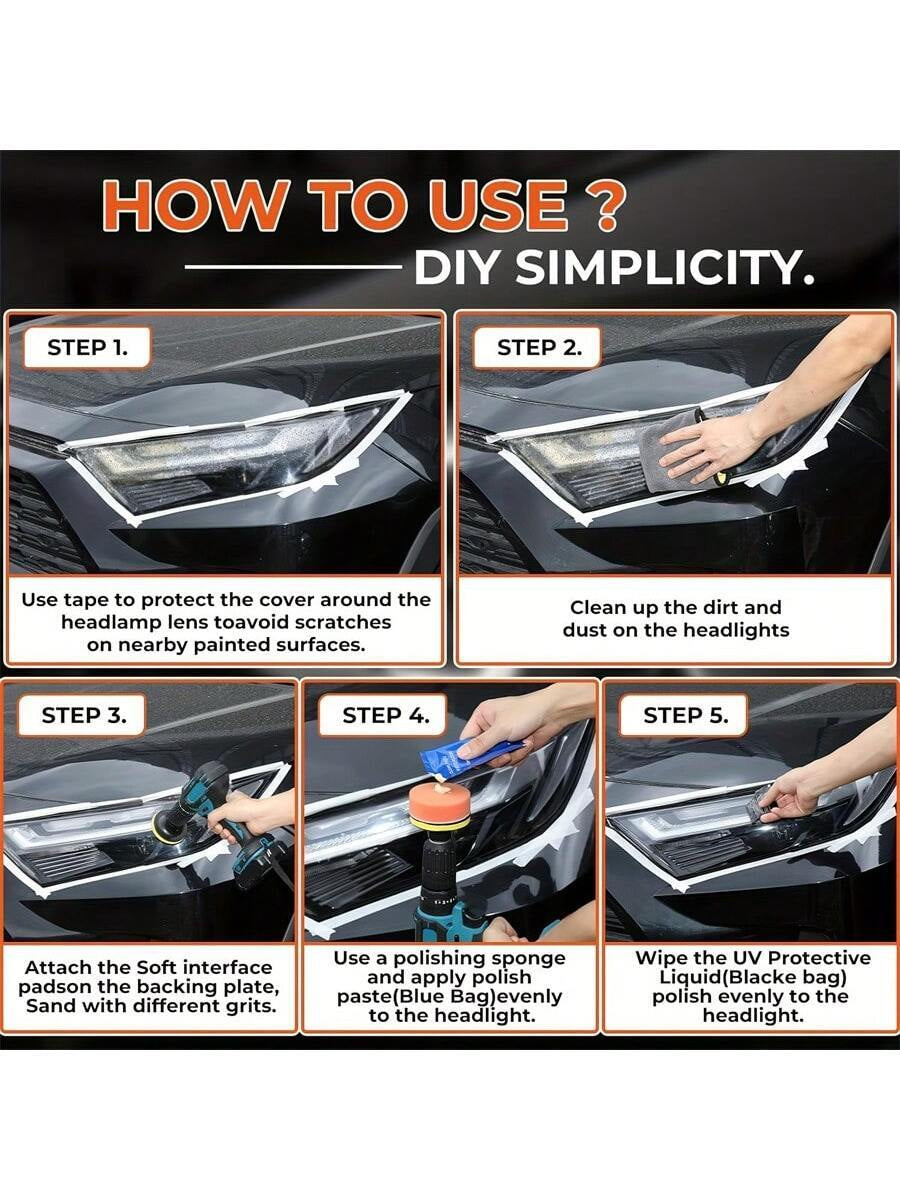 HOW TO USE ?

DIY SIMPLICITY.

STEP 1.

Use tape to protect the cover around the headlamp lens toavoid scratches on nearby painted surfaces.

STEP 2.

Clean up the dirt and dust on the headlights

STEP 3.

Attach the Soft interface padson the backing plate, Sand with different grits.

STEP 4.

Use a polishing sponge and apply polish paste(Blue Bag)evenly to the headlight.

STEP 5.

Wipe the UV Protective Liquid(Blacke bag) polish evenly to the headlight.